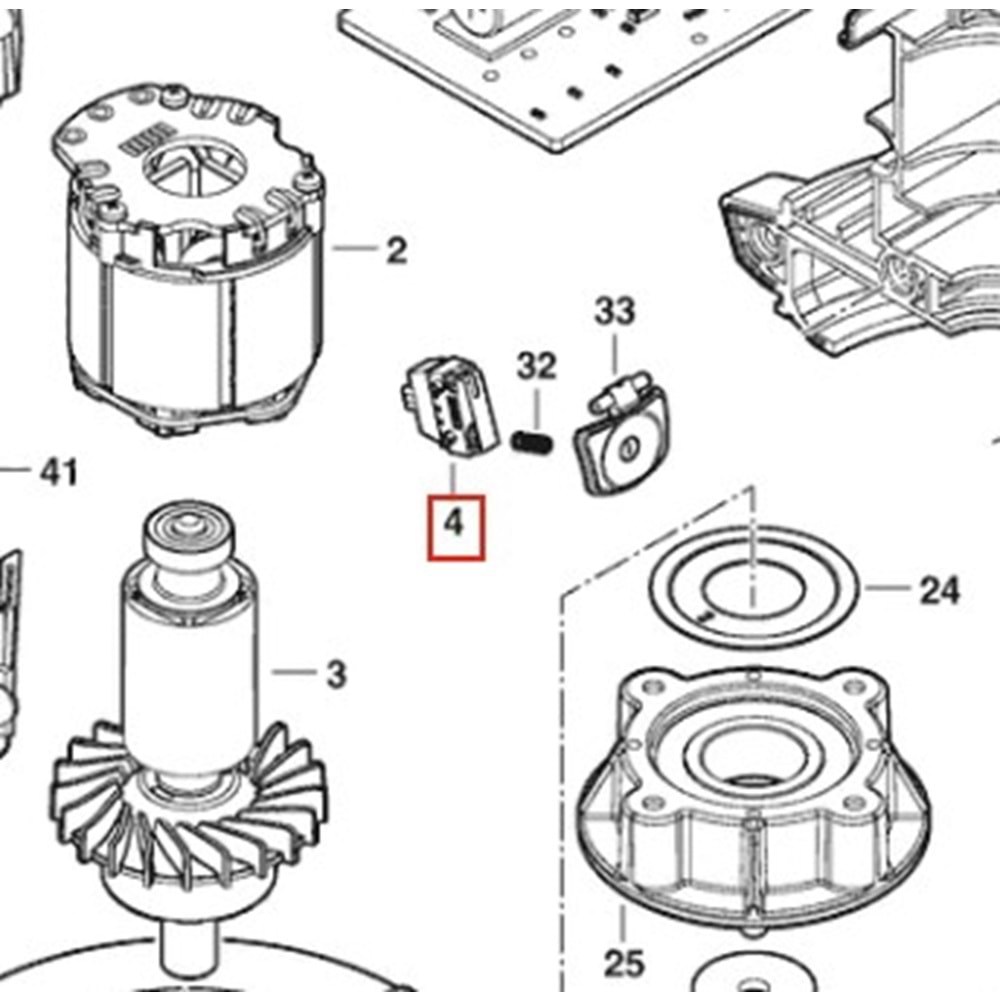 2
33
32
41
4
24
3
25