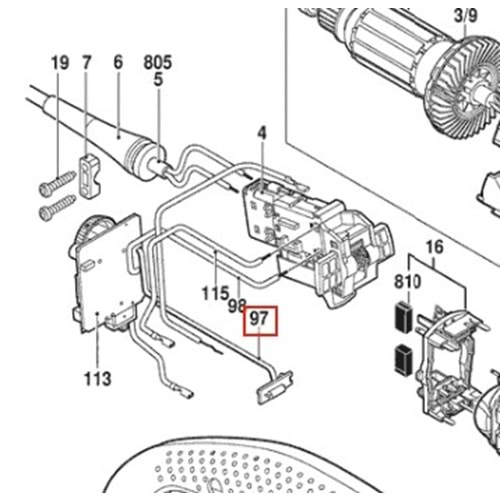 3/9
19
7
6
805
5
4
16
810
115
98
97
113