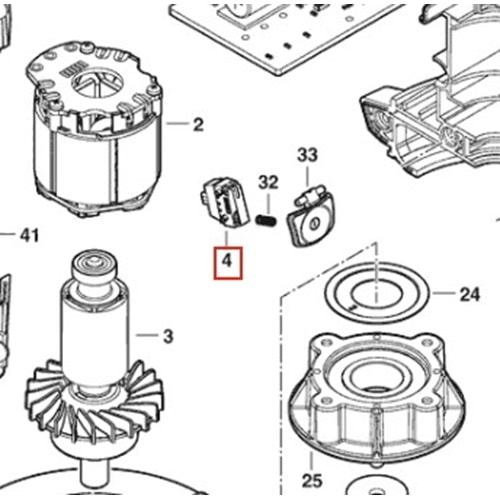 2
33
32
41
4
24
3
25