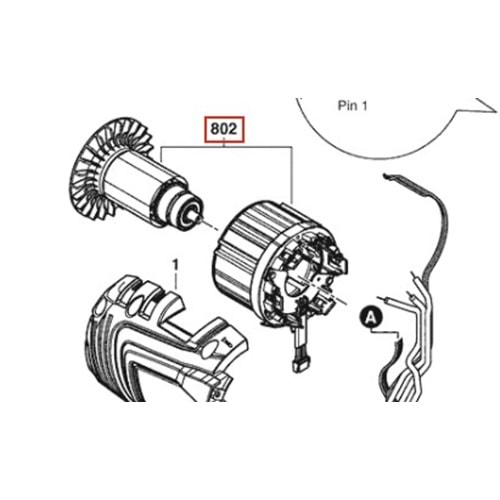 Pin 1

802

1

A