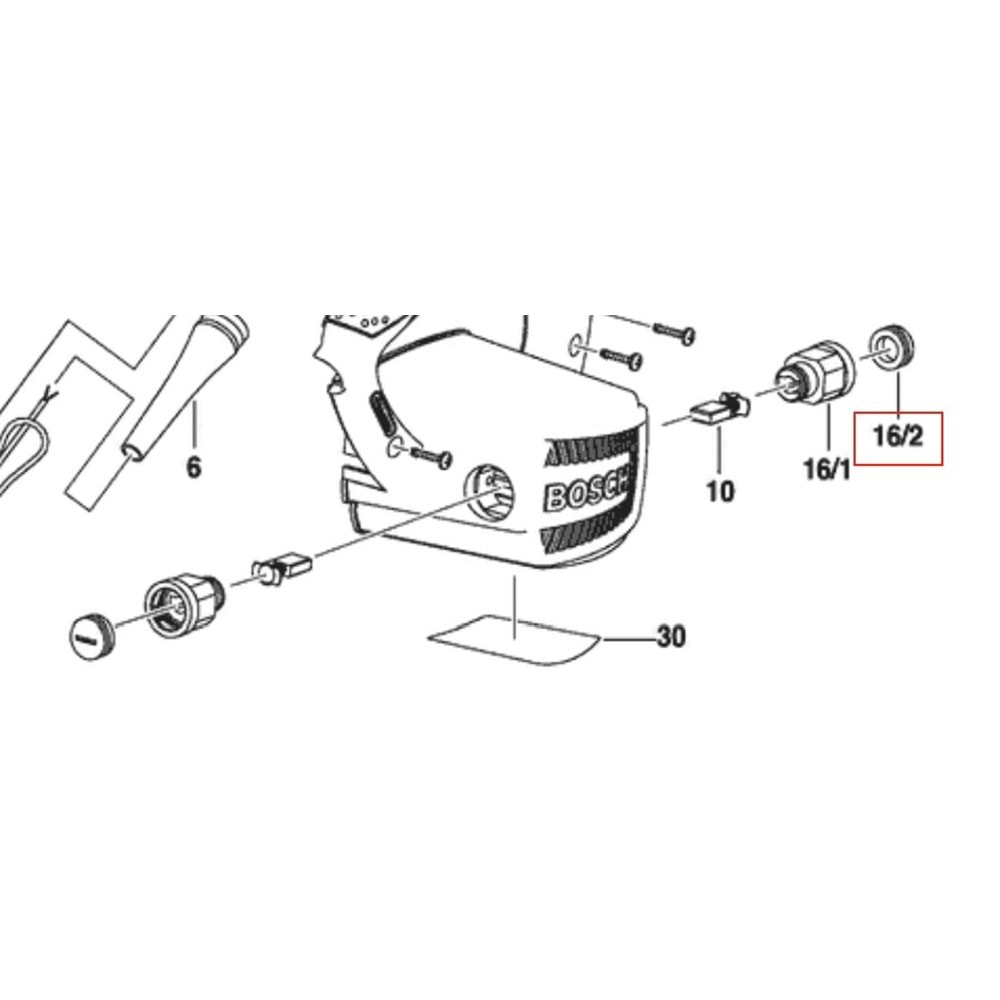 6
BOSCH
10
16/1
16/2
30