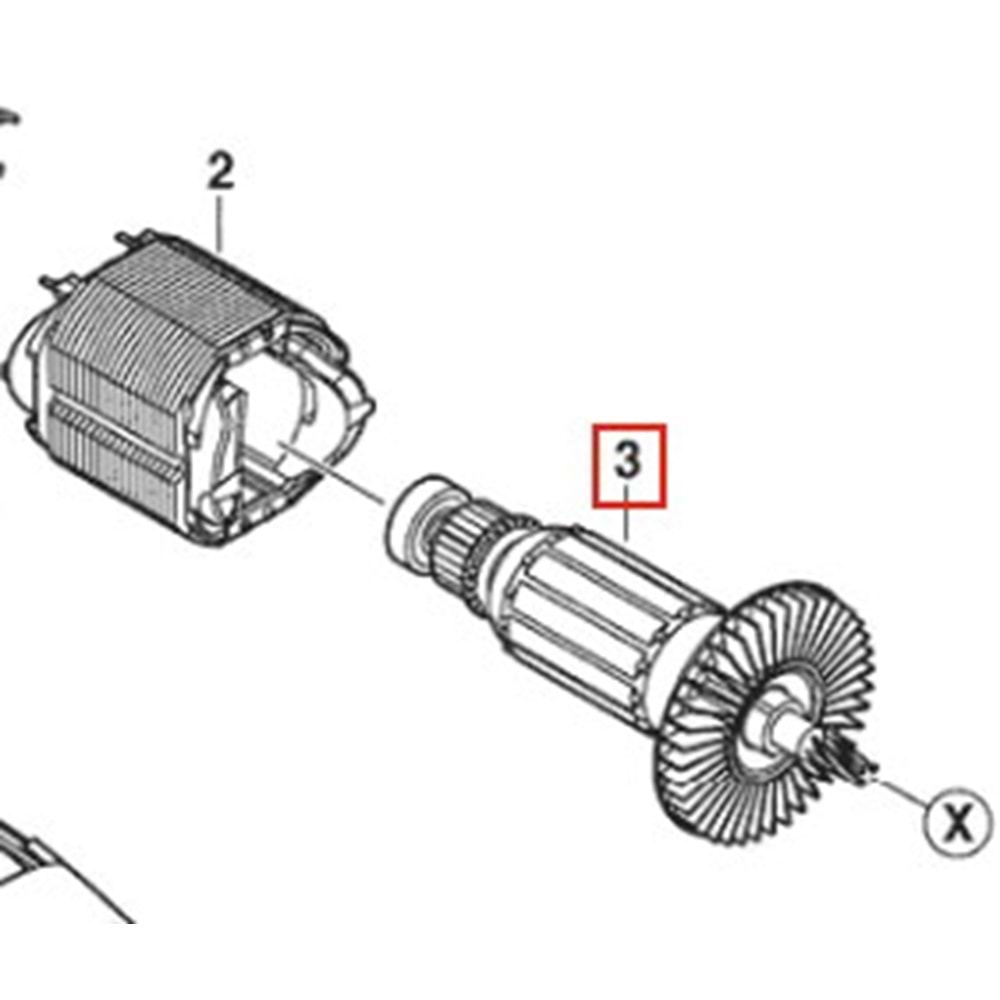 2
3
X