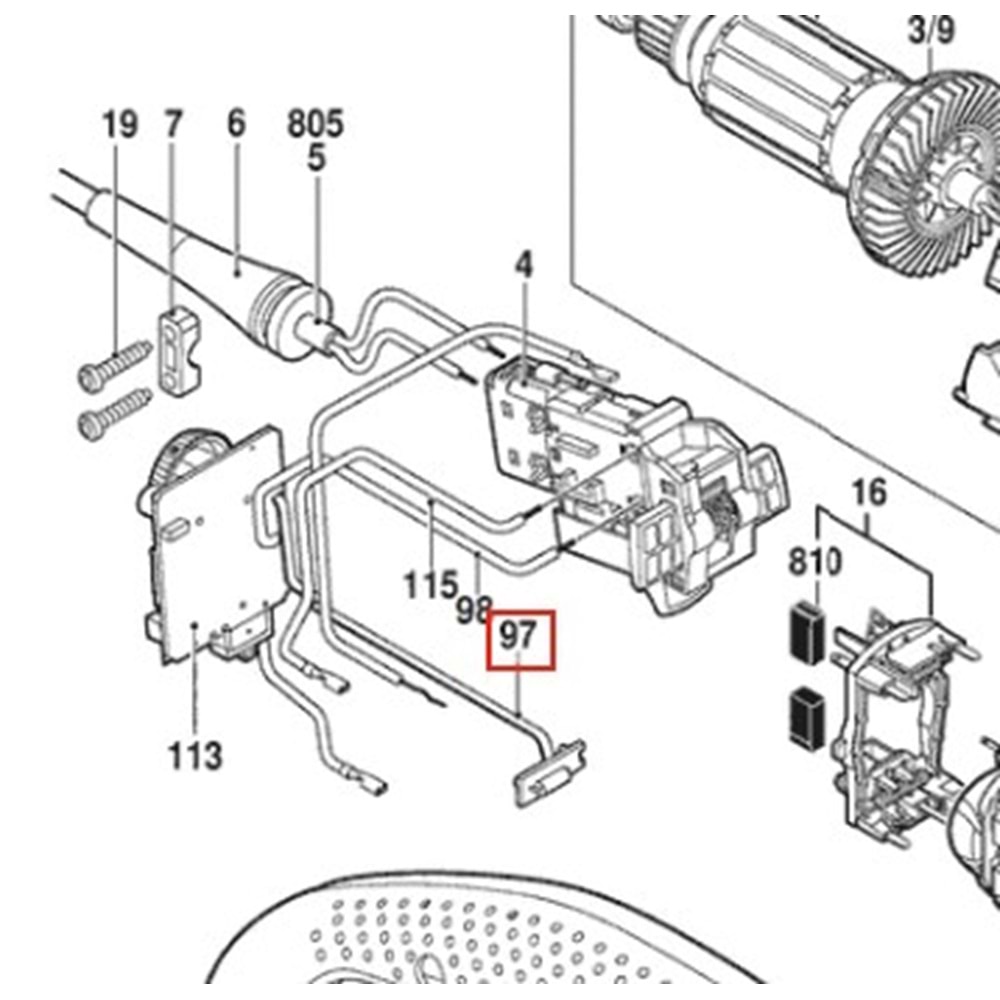 3/9
19
7
6
805
5
4
16
810
115
98
97
113