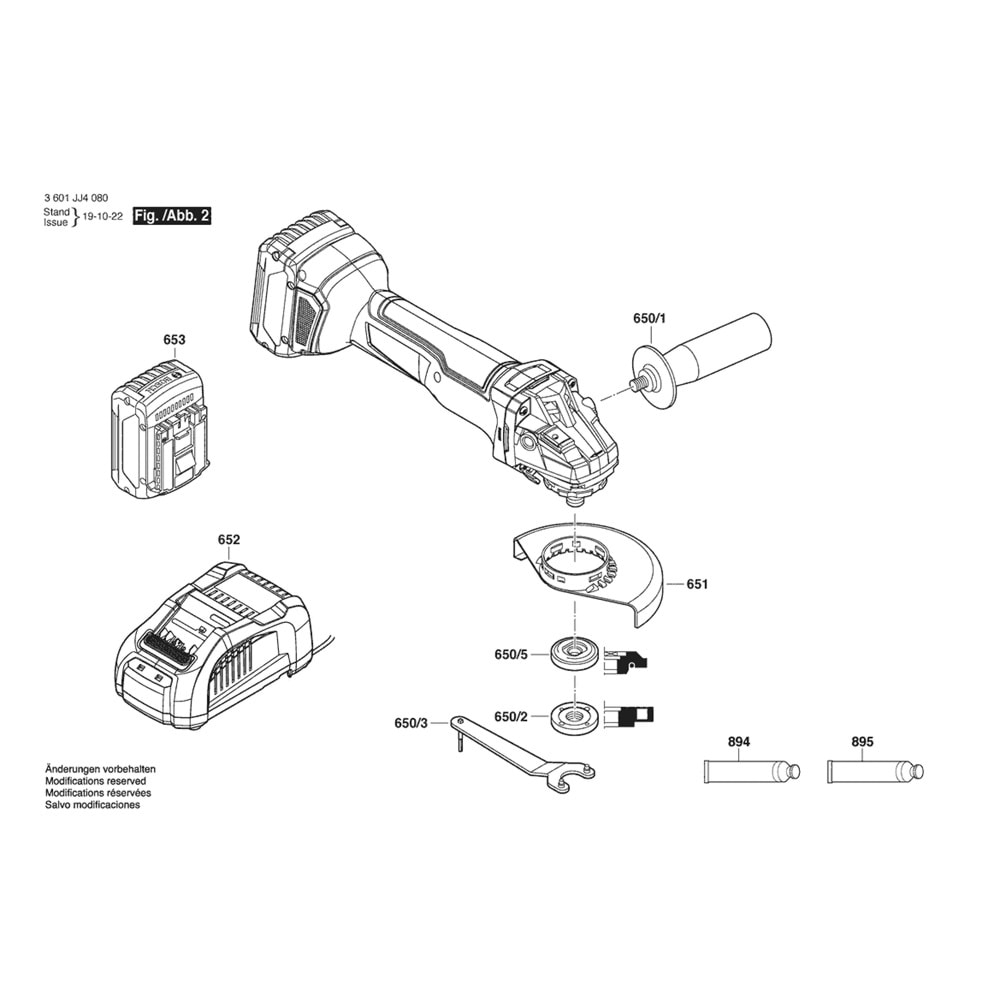 3 601 JJ4 080
Stand
Issue } 19-10-22 Fig. /Abb. 2

653

650/1

652

651

650/5

650/3 650/2

894 895

Änderungen vorbehalten
Modifications reserved
Modifications réservées
Salvo modificaciones