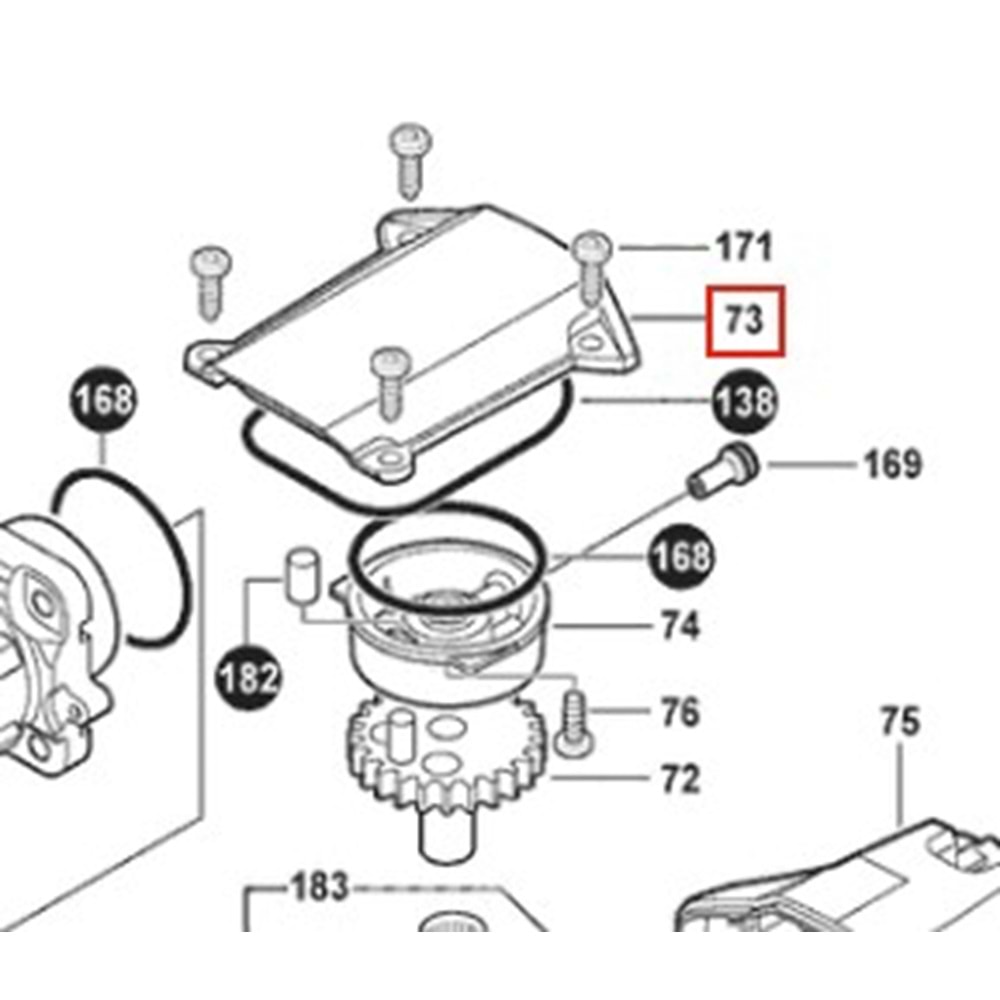 171
73
168
138
169
168
74
182
76
75
72
183