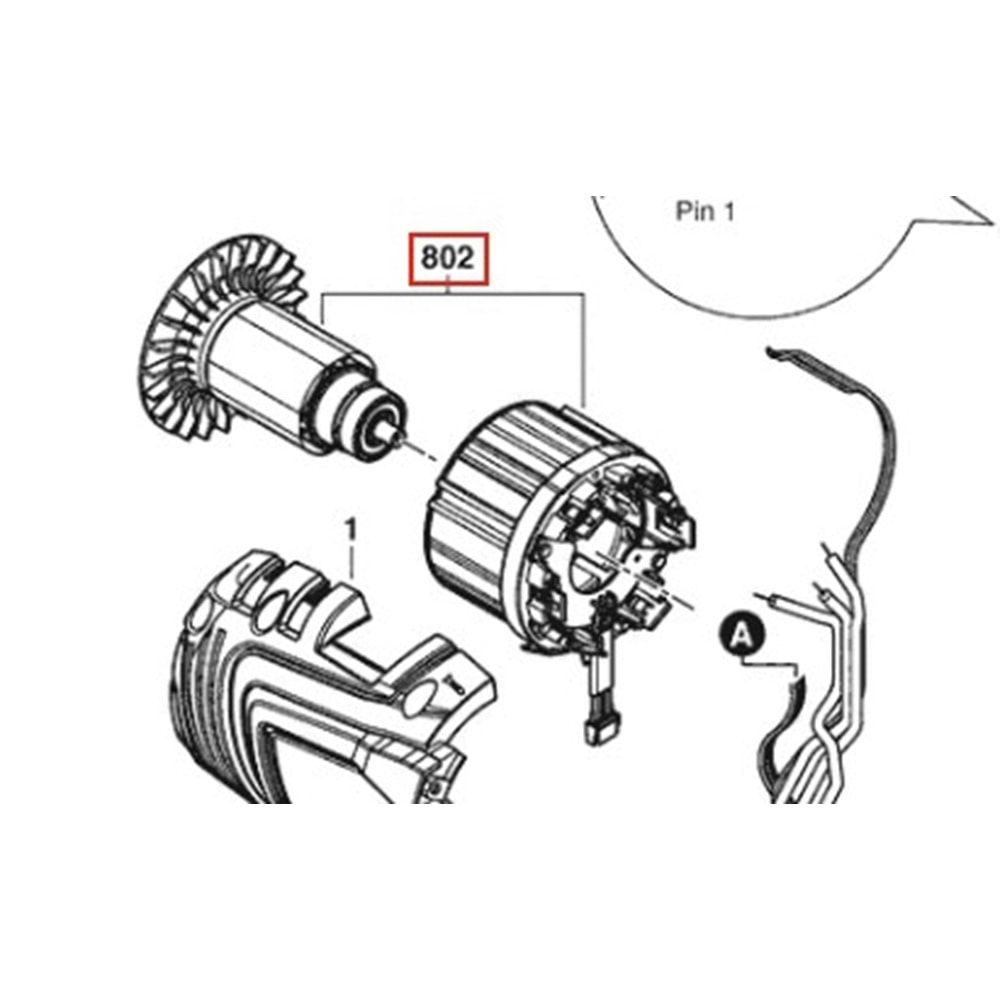 Pin 1

802

1

A